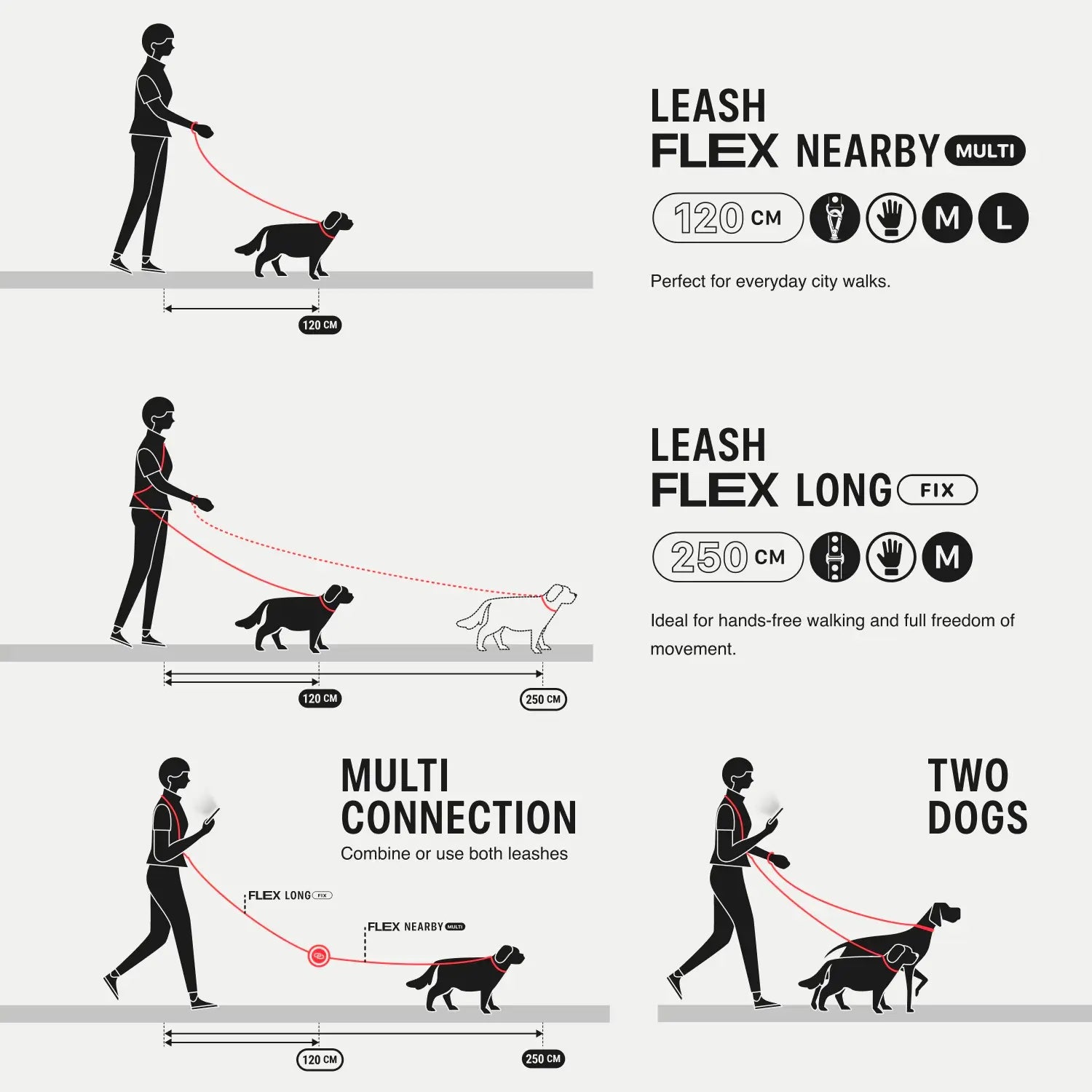 120 CM

LEASH
FLEX NEARBY MULTI

120 CM M L

Perfect for everyday city walks.

120 CM 250 CM

LEASH
FLEX LONG FIX

250 CM M

Ideal for hands-free walking and full freedom of movement.

MULTI
CONNECTION
Combine or use both leashes

FLEX LONG FIX

FLEX NEARBY MULTI

120 CM 250 CM

TWO
DOGS